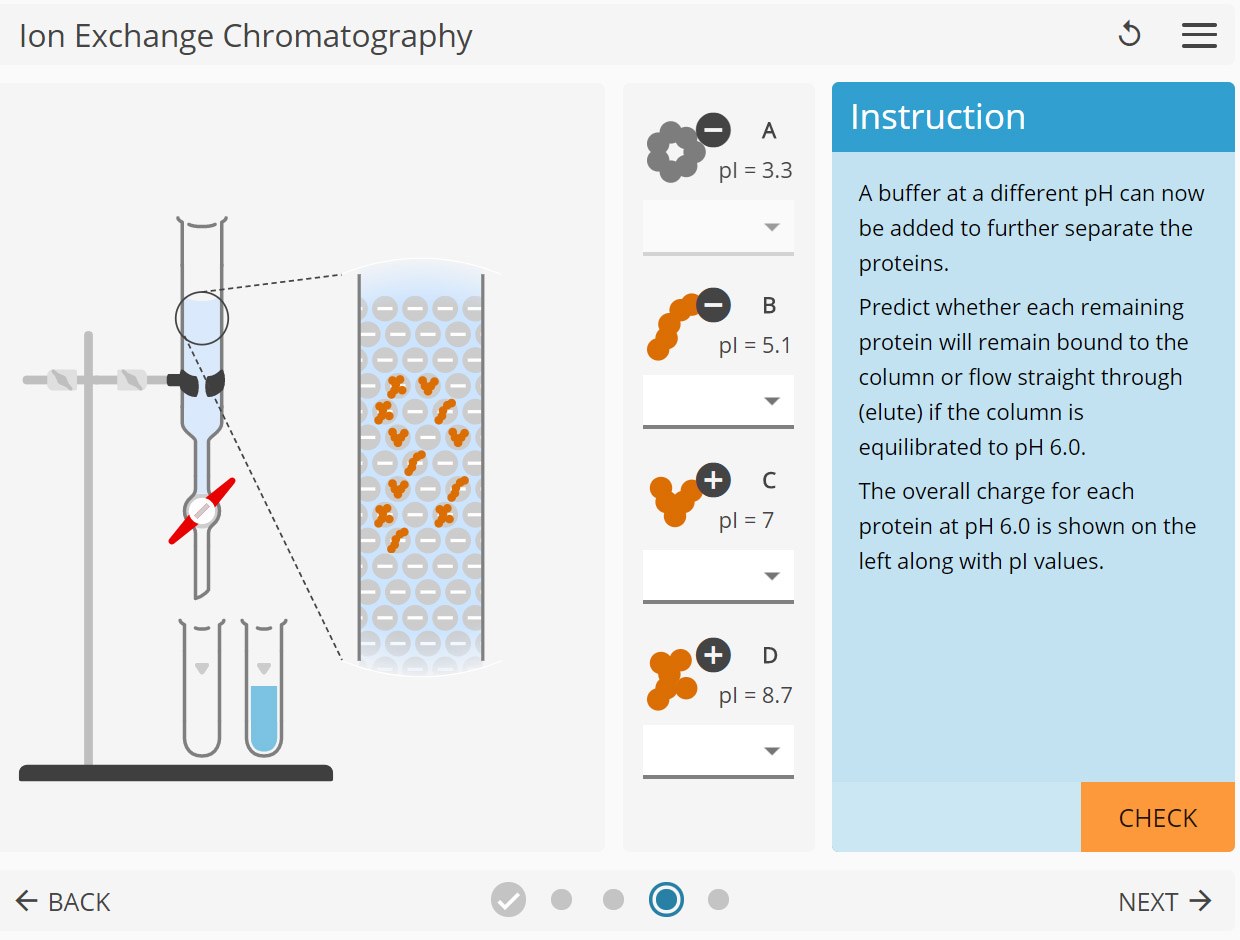 Ion Exchange Chromatography

A
pI = 3.3

B
pI = 5.1

C
pI = 7

D
pI = 8.7

Instruction

A buffer at a different pH can now be added to further separate the proteins.

Predict whether each remaining protein will remain bound to the column or flow straight through (elute) if the column is equilibrated to pH 6.0.

The overall charge for each protein at pH 6.0 is shown on the left along with pI values.

CHECK

← BACK

NEXT →