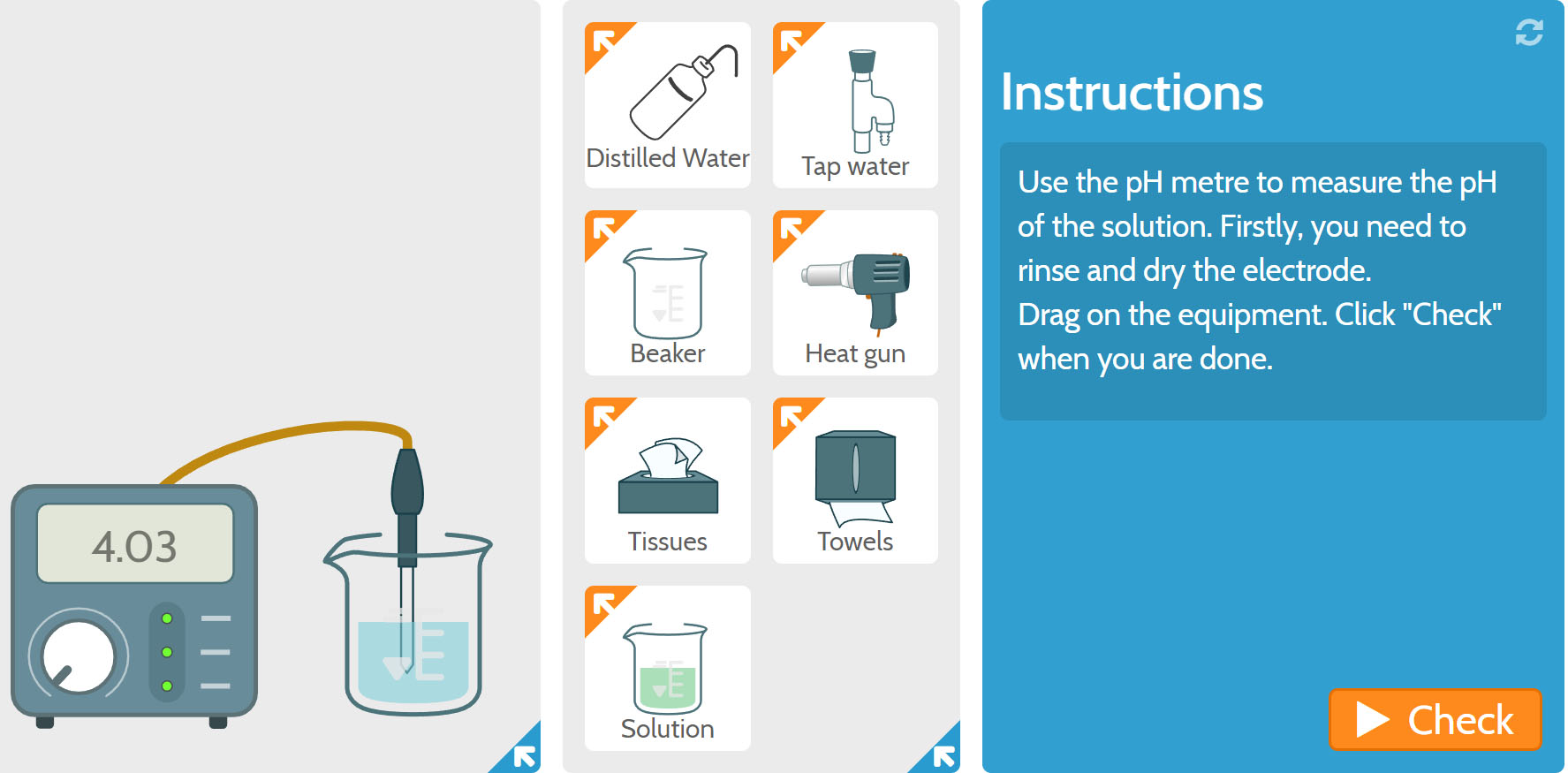 4.03

Distilled Water

Tap water

Beaker

Heat gun

Tissues

Towels

Solution

Instructions

Use the pH metre to measure the pH of the solution. Firstly, you need to rinse and dry the electrode.
Drag on the equipment. Click "Check" when you are done.

Check