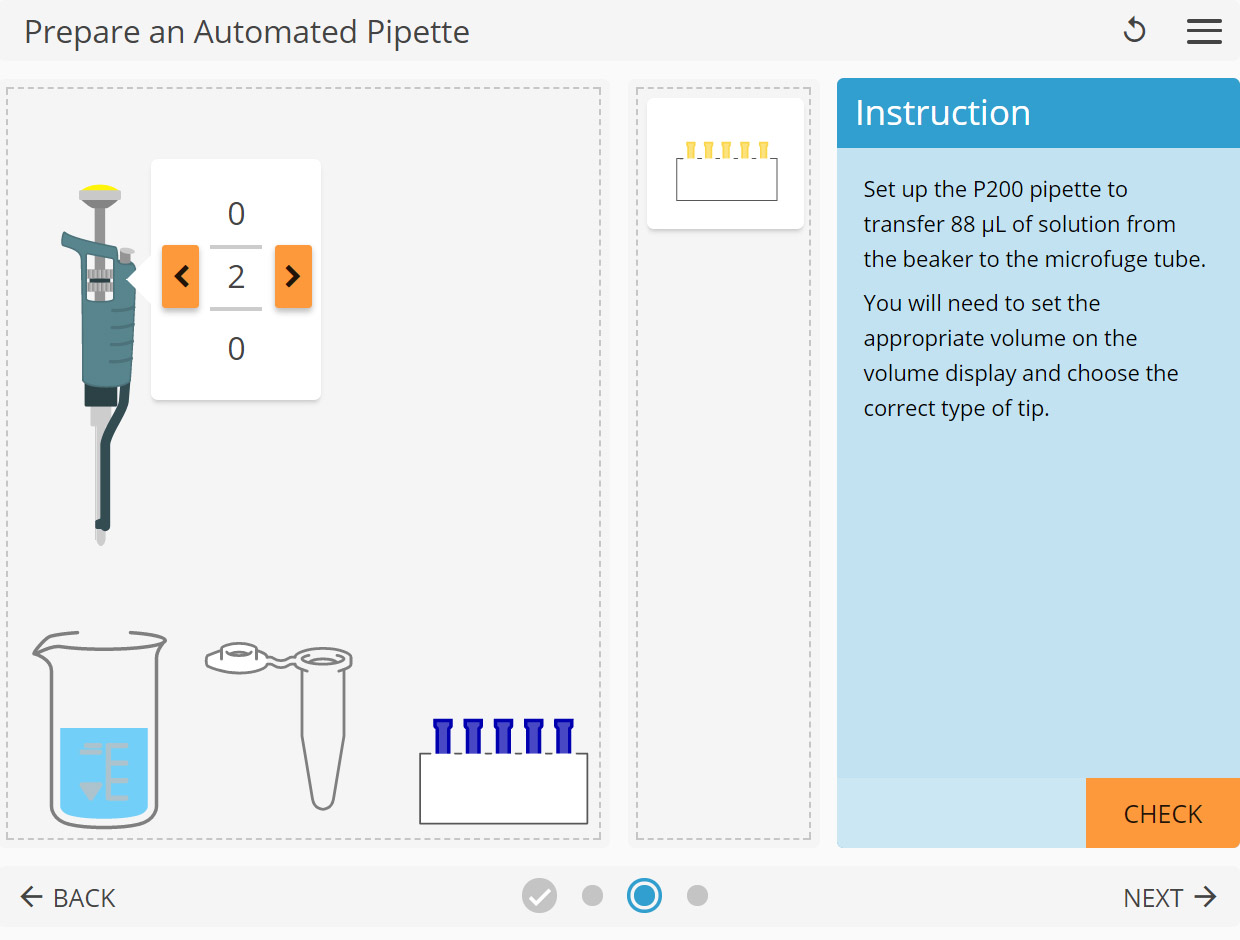 Prepare an Automated Pipette

0
2
0

Instruction

Set up the P200 pipette to transfer 88 µL of solution from the beaker to the microfuge tube.

You will need to set the appropriate volume on the volume display and choose the correct type of tip.

CHECK

← BACK

NEXT →