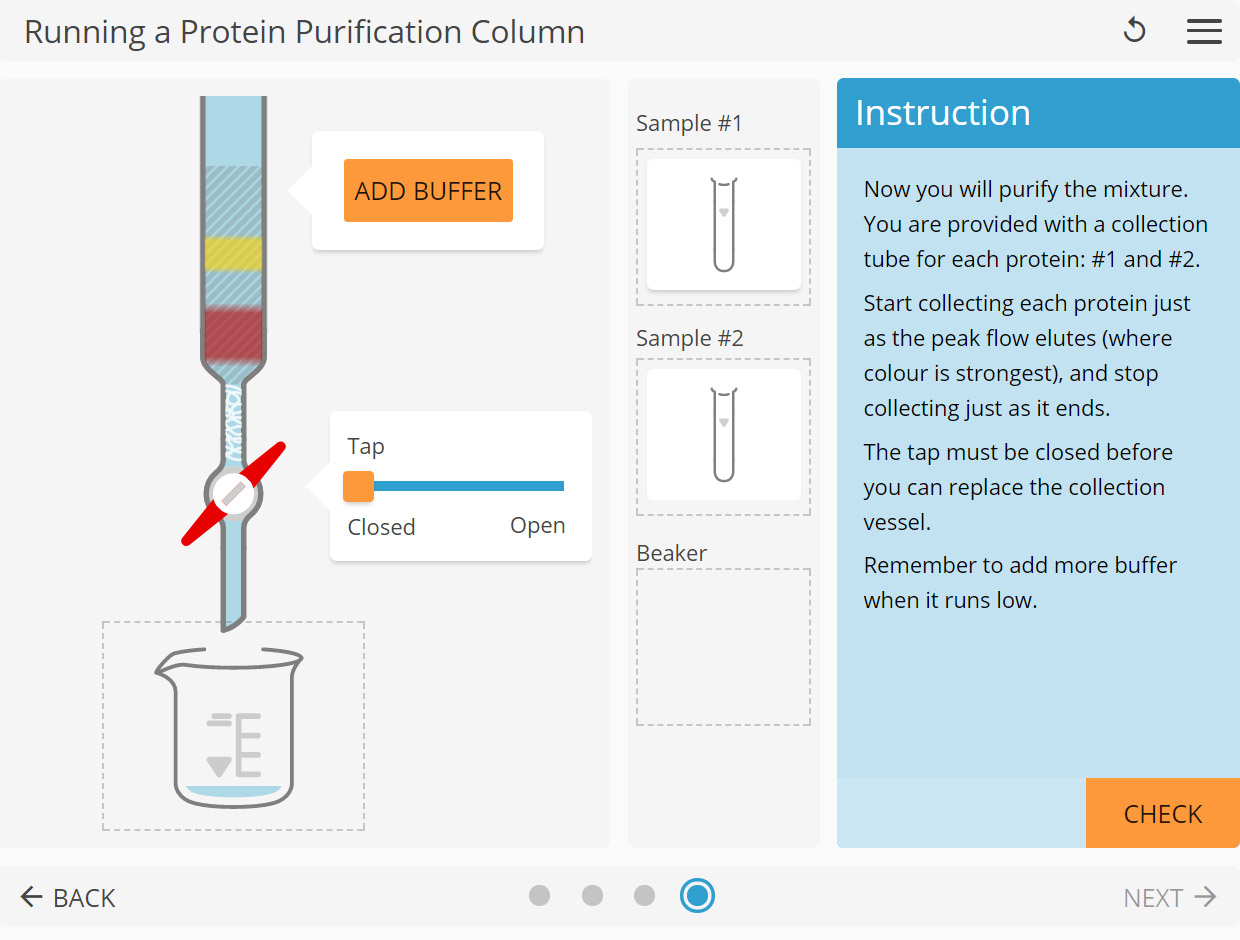 Running a Protein Purification Column

ADD BUFFER

Tap

Closed Open

Sample #1

Sample #2

Beaker

Instruction

Now you will purify the mixture. You are provided with a collection tube for each protein: #1 and #2.

Start collecting each protein just as the peak flow elutes (where colour is strongest), and stop collecting just as it ends.

The tap must be closed before you can replace the collection vessel.

Remember to add more buffer when it runs low.

CHECK

← BACK

NEXT →