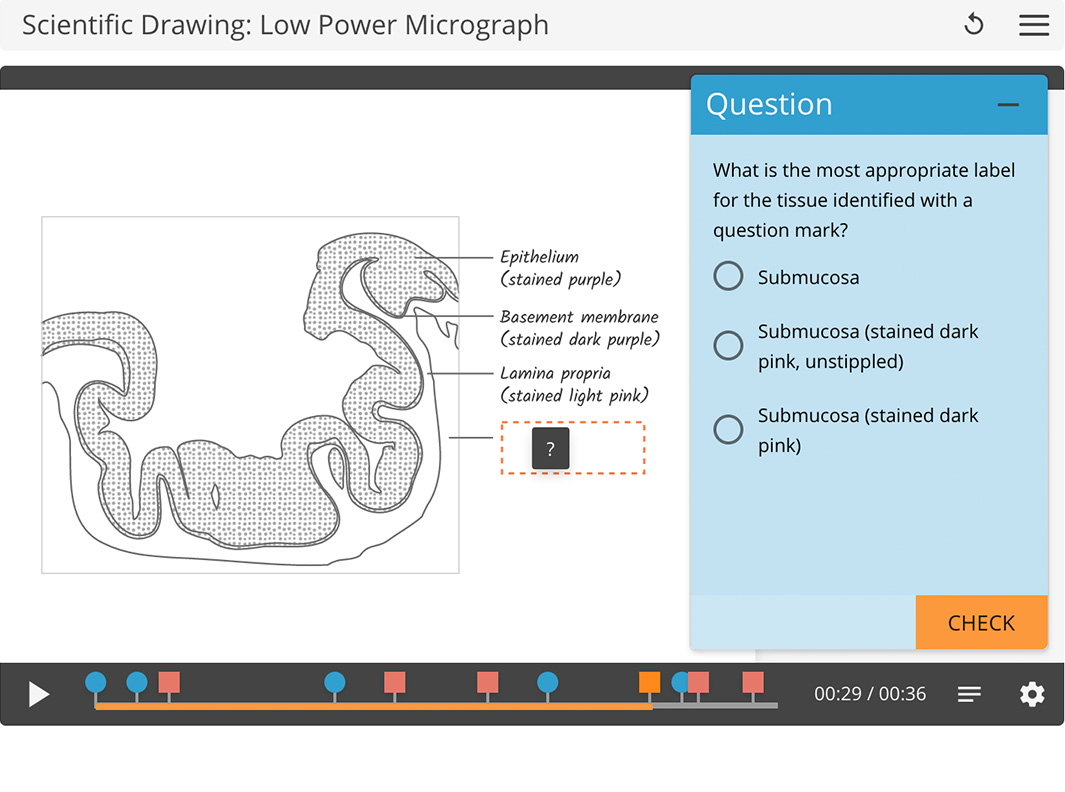 Scientific Drawing: Low Power Micrograph

Epithelium (stained purple)

Basement membrane (stained dark purple)

Lamina propria (stained light pink)

?

Question

What is the most appropriate label for the tissue identified with a question mark?

Submucosa

Submucosa (stained dark pink, unstippled)

Submucosa (stained dark pink)

CHECK

00:29 / 00:36