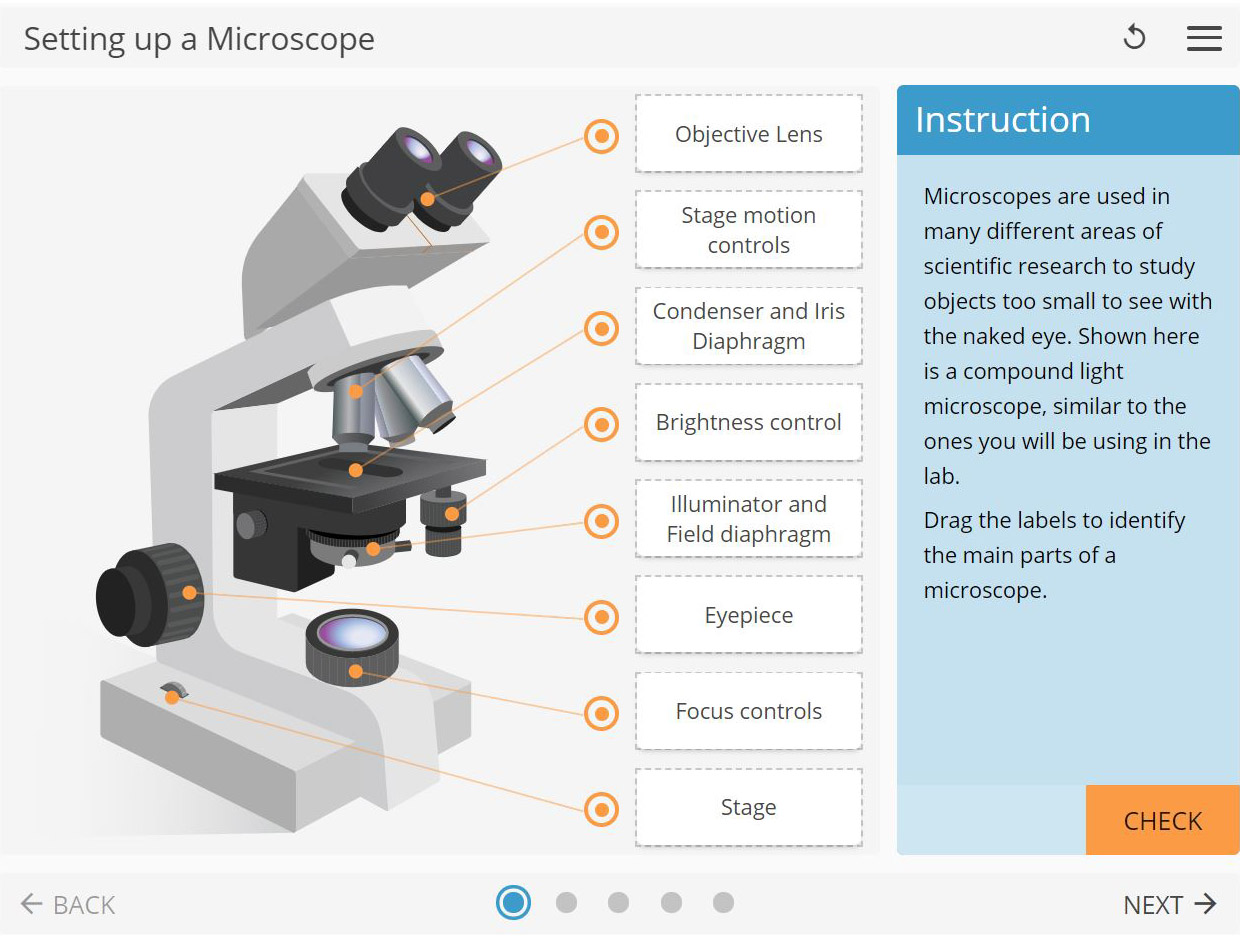 Setting up a Microscope

Objective Lens

Stage motion controls

Condenser and Iris Diaphragm

Brightness control

Illuminator and Field diaphragm

Eyepiece

Focus controls

Stage

Instruction

Microscopes are used in many different areas of scientific research to study objects too small to see with the naked eye. Shown here is a compound light microscope, similar to the ones you will be using in the lab.

Drag the labels to identify the main parts of a microscope.

CHECK

← BACK

NEXT →