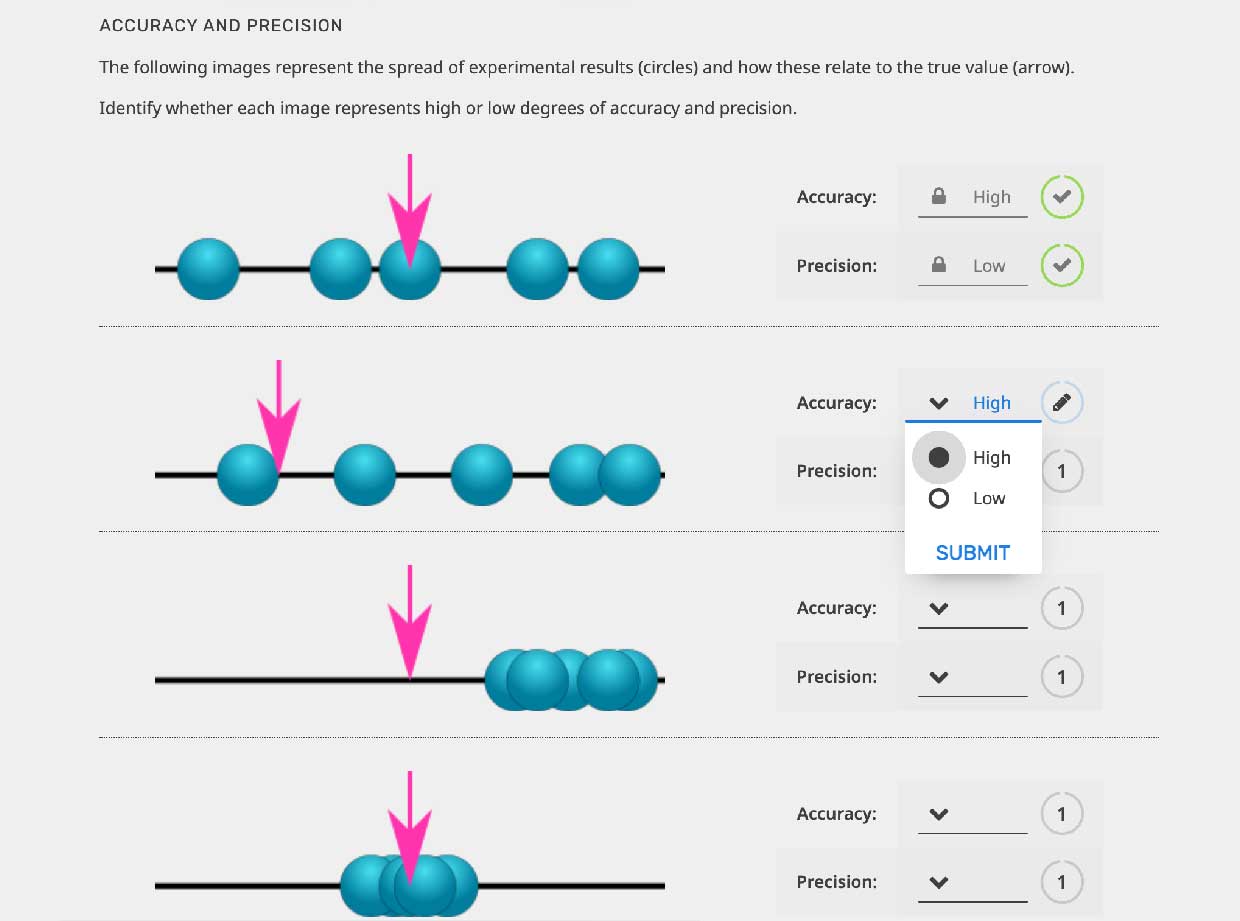 ACCURACY AND PRECISION

The following images represent the spread of experimental results (circles) and how these relate to the true value (arrow).

Identify whether each image represents high or low degrees of accuracy and precision.

Accuracy: High

Precision: Low

Accuracy: High

High

Low

SUBMIT

Precision: 1

Accuracy: 1

Precision: 1

Accuracy: 1

Precision: 1