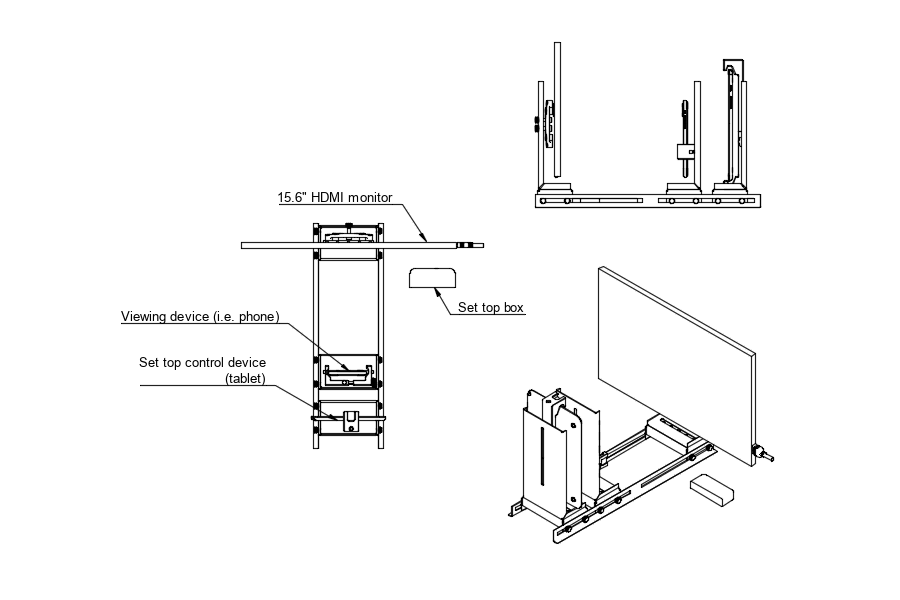 15.6" HDMI monitor

Set top box

Viewing device (i.e. phone)

Set top control device
(tablet)