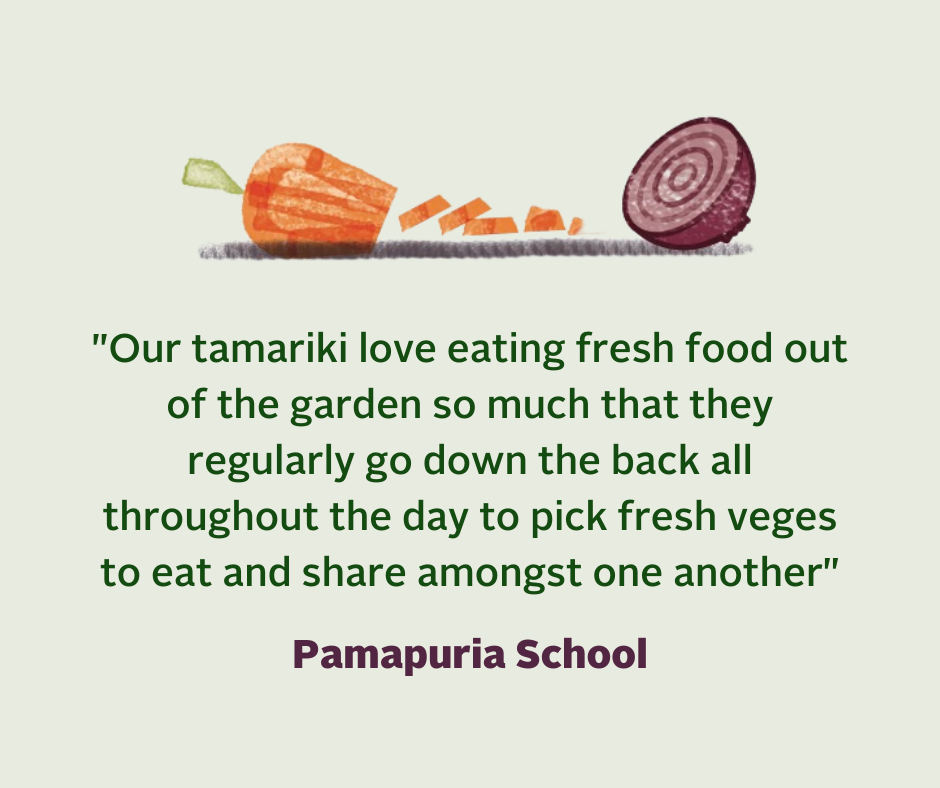 "Our tamariki love eating fresh food out of the garden so much that they regularly go down the back all throughout the day to pick fresh veges to eat and share amongst one another"

Pamapuria School