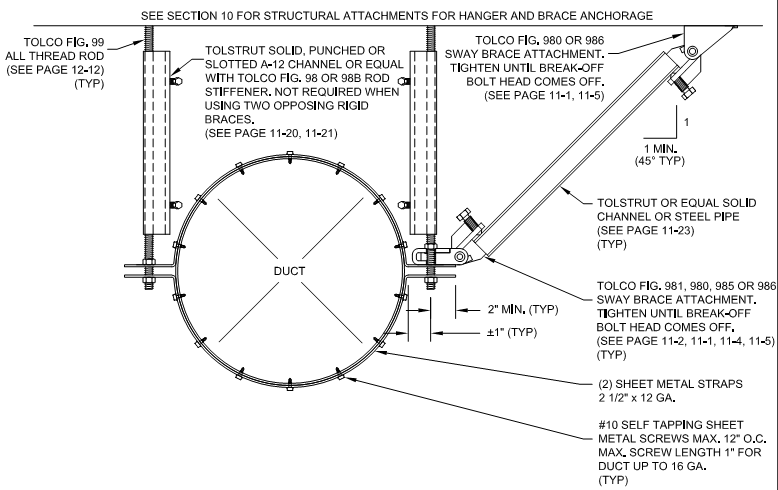 SEE SECTION 10 FOR STRUCTURAL ATTACHMENTS FOR HANGER AND BRACE ANCHORAGE

TOLCO FIG. 99 ALL THREAD ROD (SEE PAGE 12-12) (TYP)

TOLSTRUT SOLID, PUNCHED OR SLOTTED A-12 CHANNEL OR EQUAL WITH TOLCO FIG. 98 OR 98B ROD STIFFENER. NOT REQUIRED WHEN USING TWO OPPOSING RIGID BRACES. (SEE PAGE 11-20, 11-21)

TOLCO FIG. 980 OR 986 SWAY BRACE ATTACHMENT. TIGHTEN UNTIL BREAK-OFF BOLT HEAD COMES OFF. (SEE PAGE 11-1, 11-5)

1

1 MIN. (45° TYP)

TOLSTRUT OR EQUAL SOLID CHANNEL OR STEEL PIPE (SEE PAGE 11-23) (TYP)

DUCT

TOLCO FIG. 981, 980, 985 OR 986 SWAY BRACE ATTACHMENT. TIGHTEN UNTIL BREAK-OFF BOLT HEAD COMES OFF. (SEE PAGE 11-2, 11-1, 11-4, 11-5) (TYP)

2" MIN. (TYP)

±1" (TYP)

(2) SHEET METAL STRAPS 2 1/2" x 12 GA.

#10 SELF TAPPING SHEET METAL SCREWS MAX. 12" O.C. MAX. SCREW LENGTH 1" FOR DUCT UP TO 16 GA. (TYP)