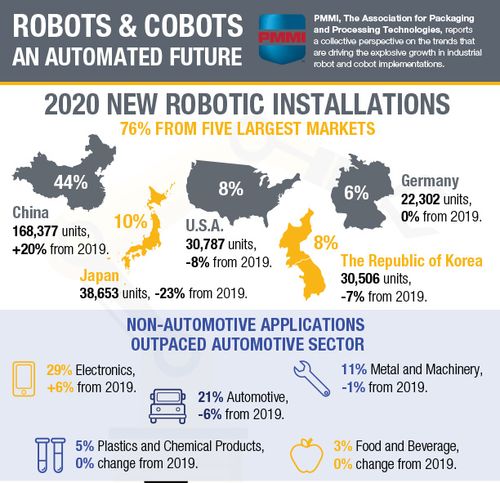 ROBOTS & COBOTS
AN AUTOMATED FUTURE

PMMI

PMMI, The Association for Packaging and Processing Technologies, reports a collective perspective on the trends that are driving the explosive growth in industrial robot and cobot implementations.

2020 NEW ROBOTIC INSTALLATIONS
76% FROM FIVE LARGEST MARKETS

44%
China
168,377 units, +20% from 2019.

10%
Japan
38,653 units, -23% from 2019.

8%
U.S.A.
30,787 units, -8% from 2019.

8%
The Republic of Korea
30,506 units, -7% from 2019.

6%
Germany
22,302 units, 0% from 2019.

NON-AUTOMOTIVE APPLICATIONS OUTPACED AUTOMOTIVE SECTOR

29% Electronics, +6% from 2019.

21% Automotive, -6% from 2019.

11% Metal and Machinery, -1% from 2019.

5% Plastics and Chemical Products, 0% change from 2019.

3% Food and Beverage, 0% change from 2019.