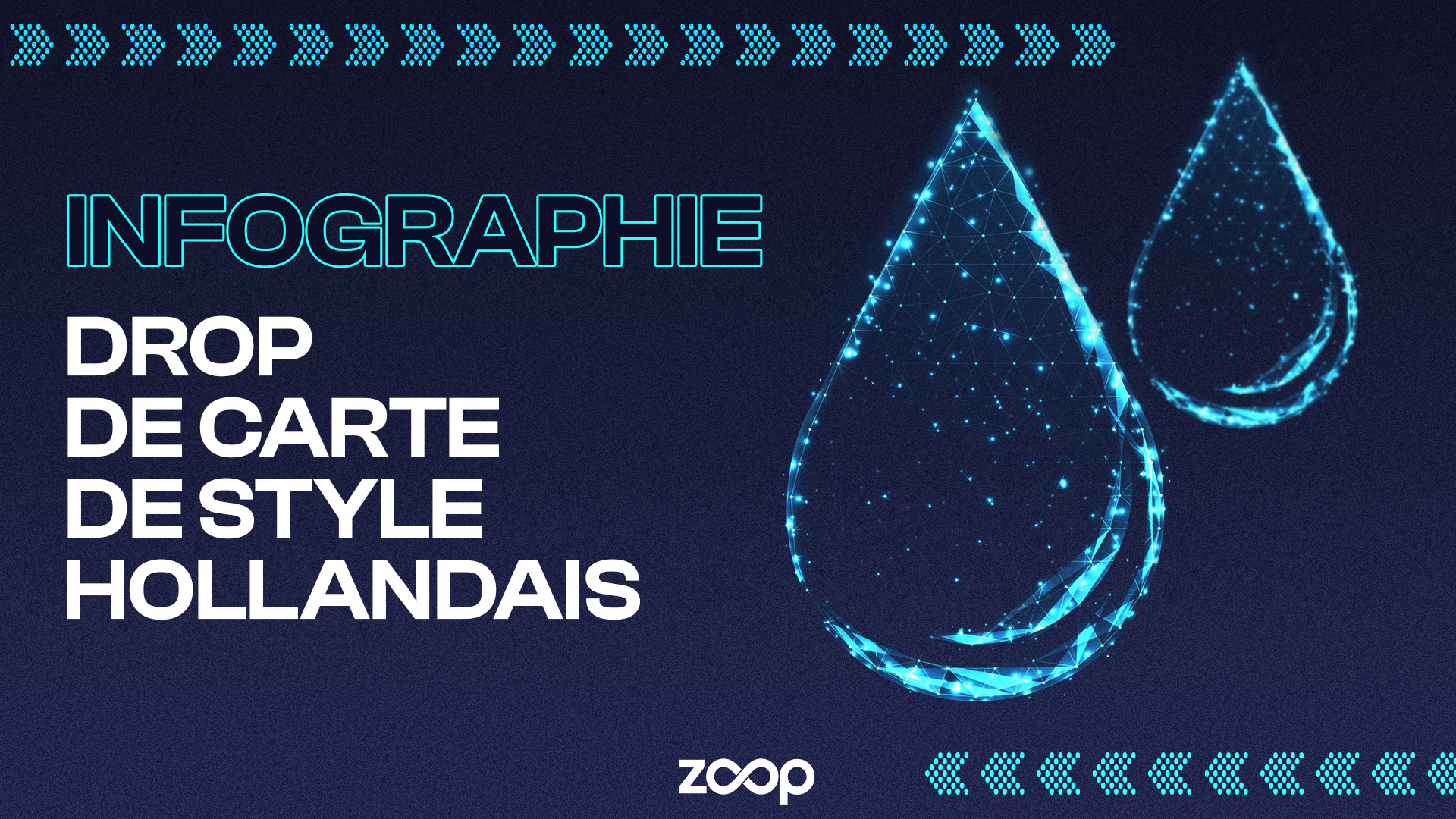 INFOGRAPHIE

DROP
DE CARTE
DE STYLE
HOLLANDAIS

zoop