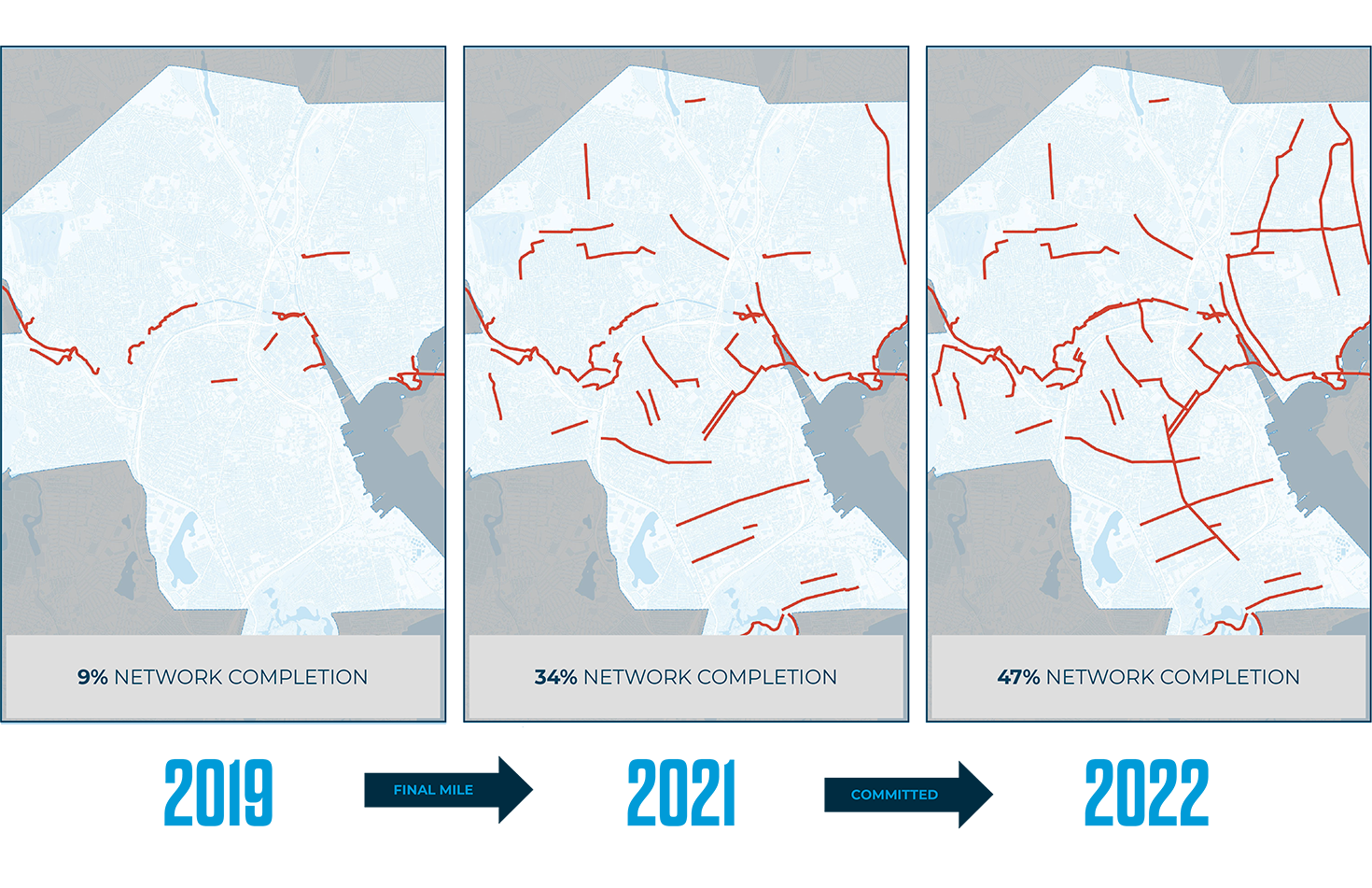 9% NETWORK COMPLETION

34% NETWORK COMPLETION

47% NETWORK COMPLETION

2019

FINAL MILE

2021

COMMITTED

2022