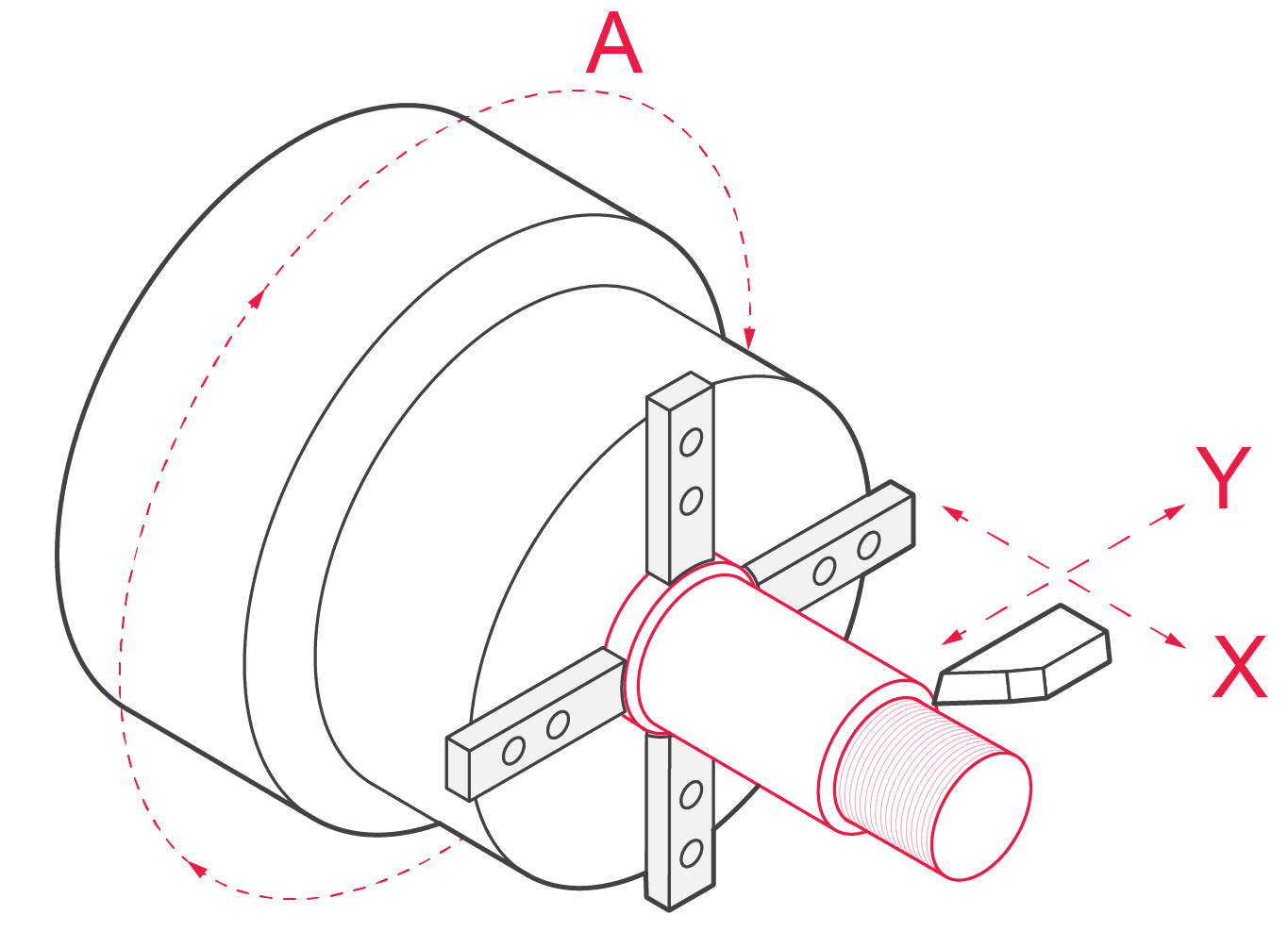 A
Y
X