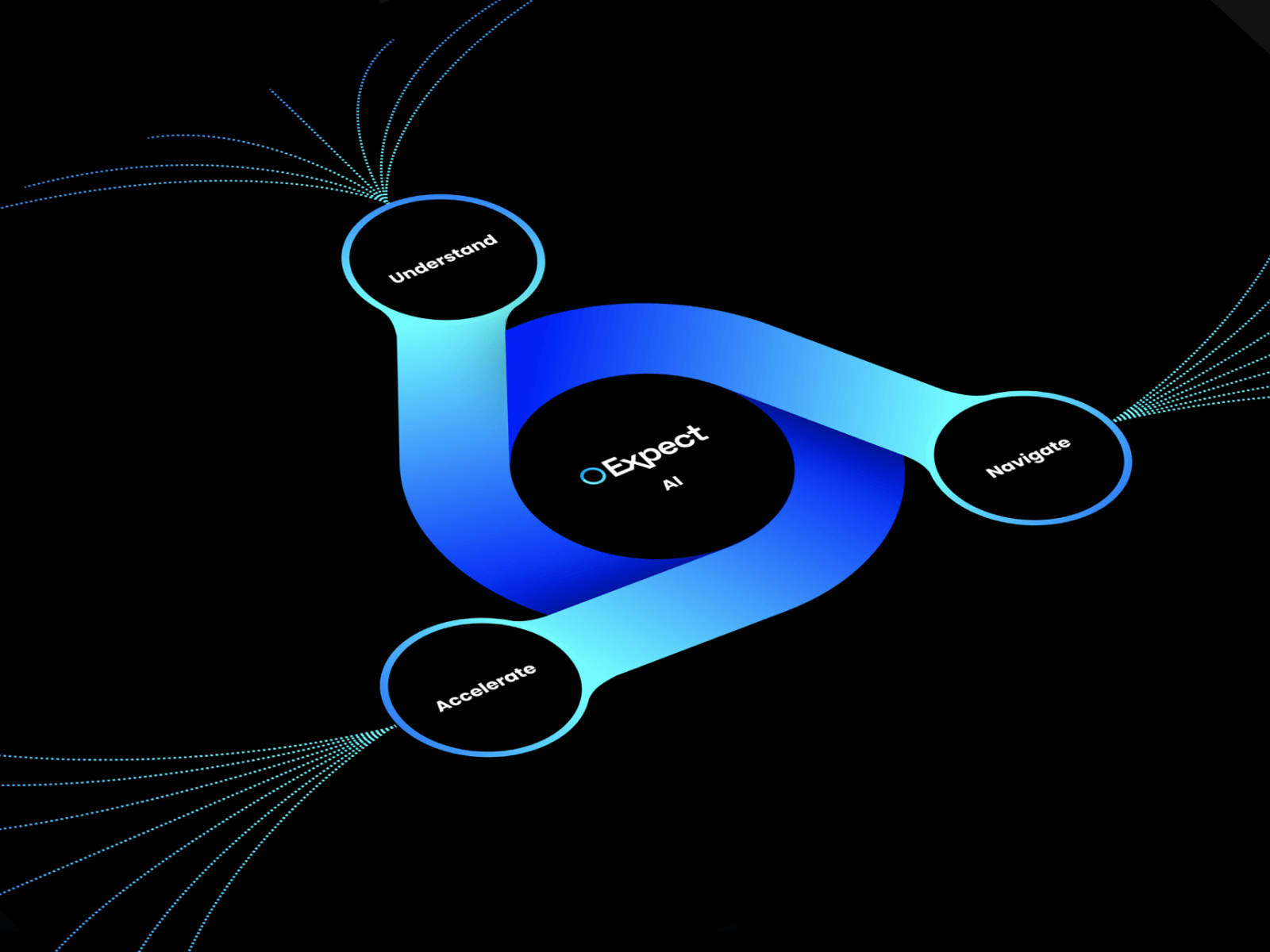 Understand

Expect
AI

Navigate

Accelerate