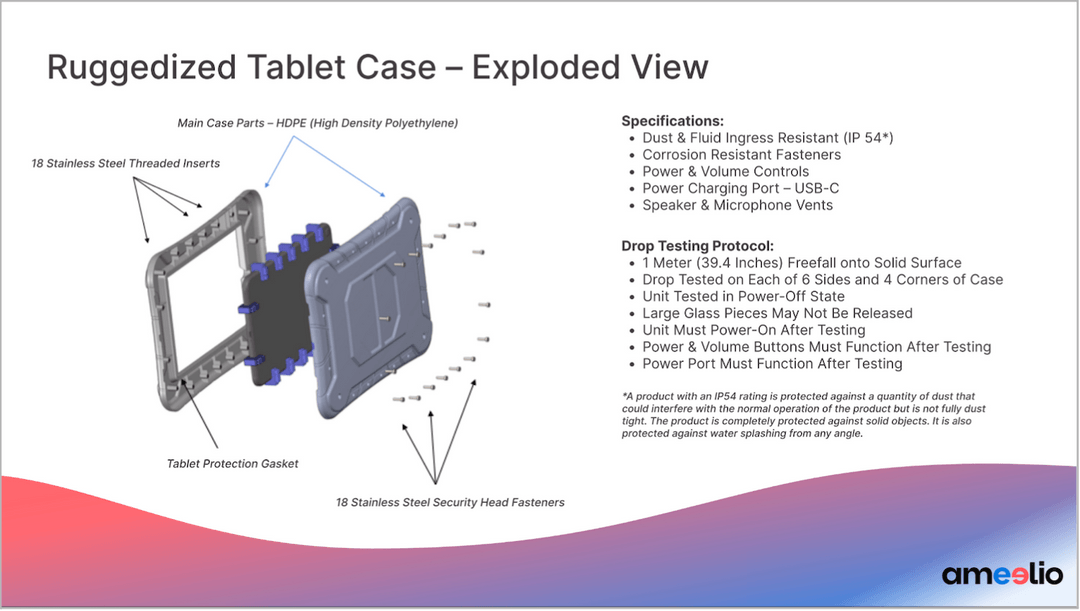 Ruggedized Tablet Case – Exploded View

Main Case Parts – HDPE (High Density Polyethylene)

18 Stainless Steel Threaded Inserts

Tablet Protection Gasket

18 Stainless Steel Security Head Fasteners

Specifications:
• Dust & Fluid Ingress Resistant (IP 54*)
• Corrosion Resistant Fasteners
• Power & Volume Controls
• Power Charging Port – USB-C
• Speaker & Microphone Vents

Drop Testing Protocol:
• 1 Meter (39.4 Inches) Freefall onto Solid Surface
• Drop Tested on Each of 6 Sides and 4 Corners of Case
• Unit Tested in Power-Off State
• Large Glass Pieces May Not Be Released
• Unit Must Power-On After Testing
• Power & Volume Buttons Must Function After Testing
• Power Port Must Function After Testing

*A product with an IP54 rating is protected against a quantity of dust that could interfere with the normal operation of the product but is not fully dust tight. The product is completely protected against solid objects. It is also protected against water splashing from any angle.

ameelio