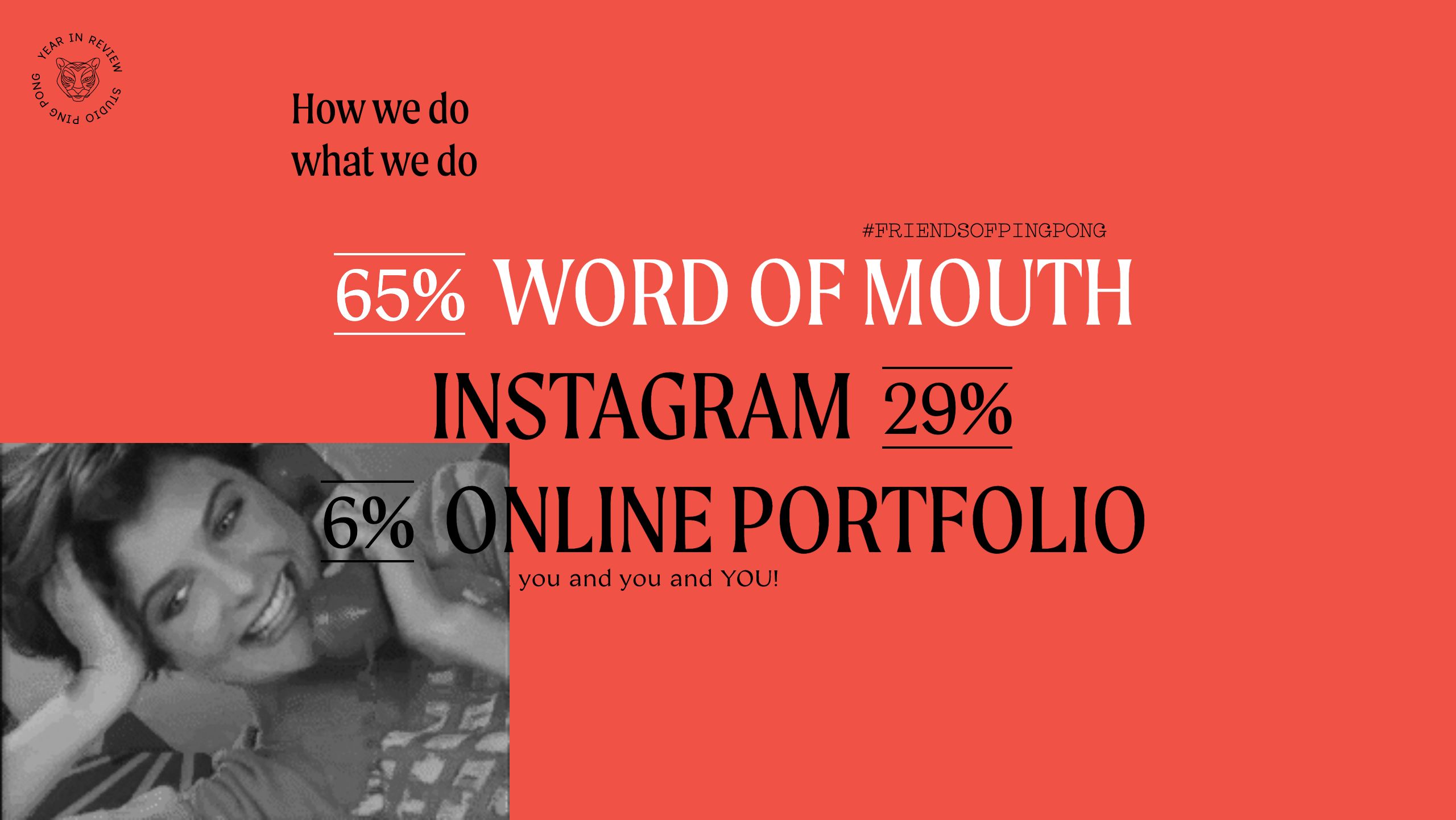 YEAR IN REVIEW STUDIO PING PONG

How we do what we do

#FRIENDSOFPINGPONG

65% WORD OF MOUTH

INSTAGRAM 29%

6% ONLINE PORTFOLIO

you and you and YOU!