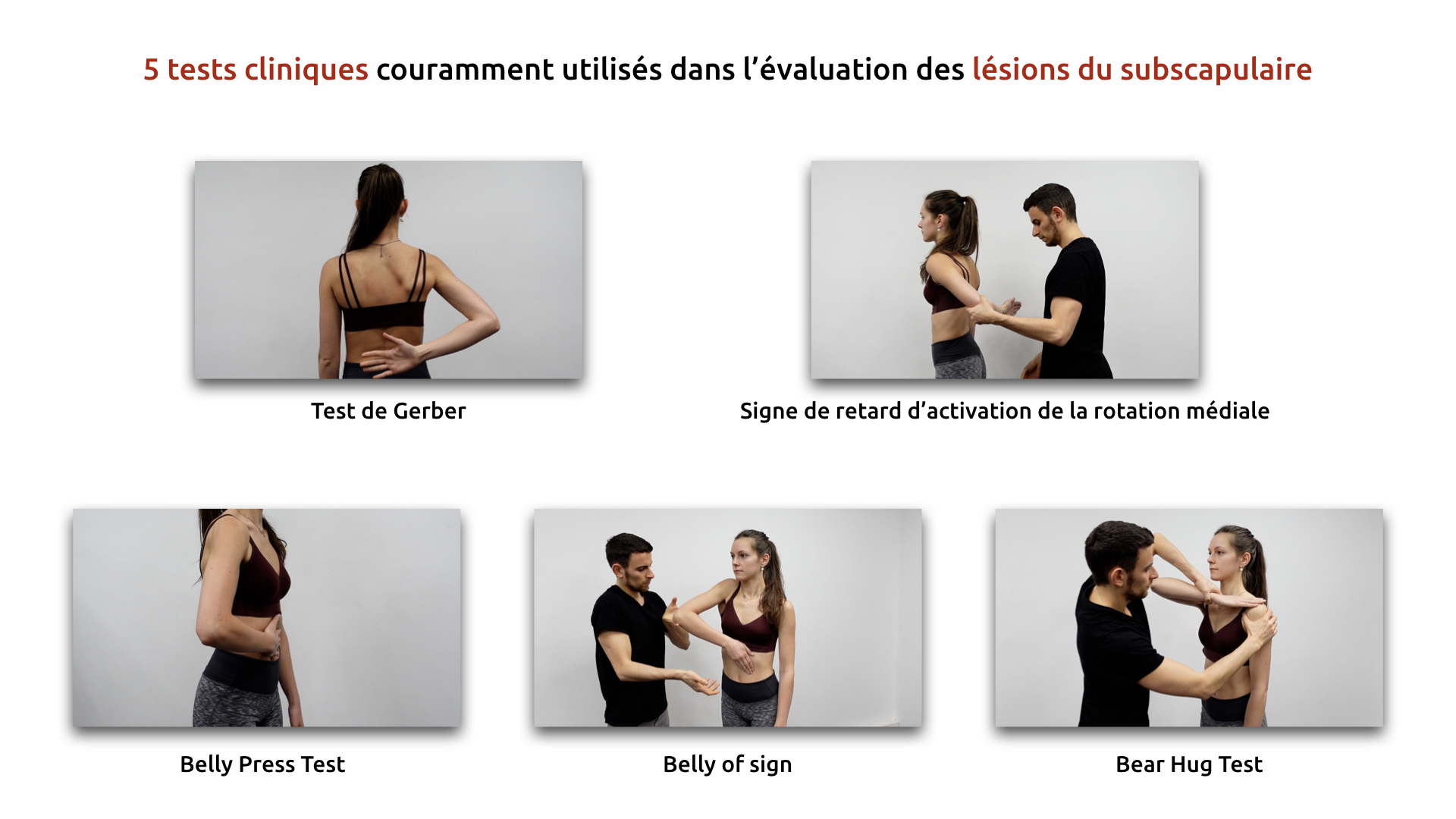 5 tests cliniques couramment utilisés dans l'évaluation des lésions du subscapulaire

Test de Gerber

Signe de retard d'activation de la rotation médiale

Belly Press Test

Belly of sign

Bear Hug Test