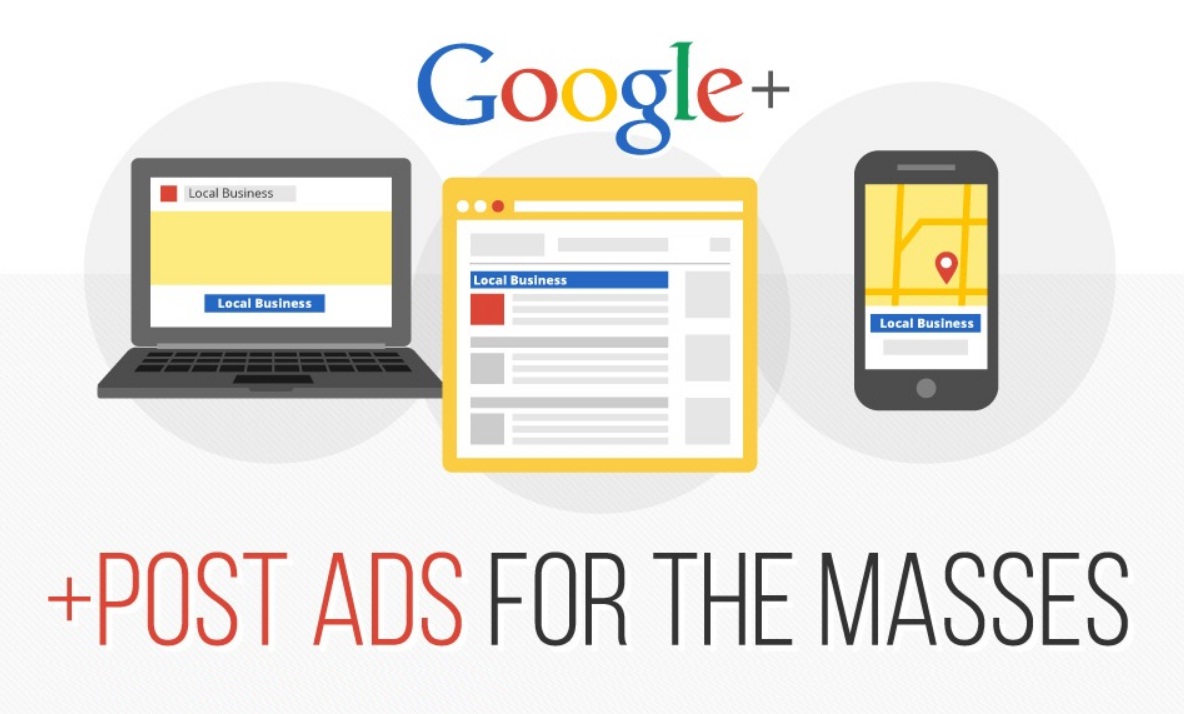 Google+

Local Business

Local Business

Local Business

Local Business

+POST ADS FOR THE MASSES