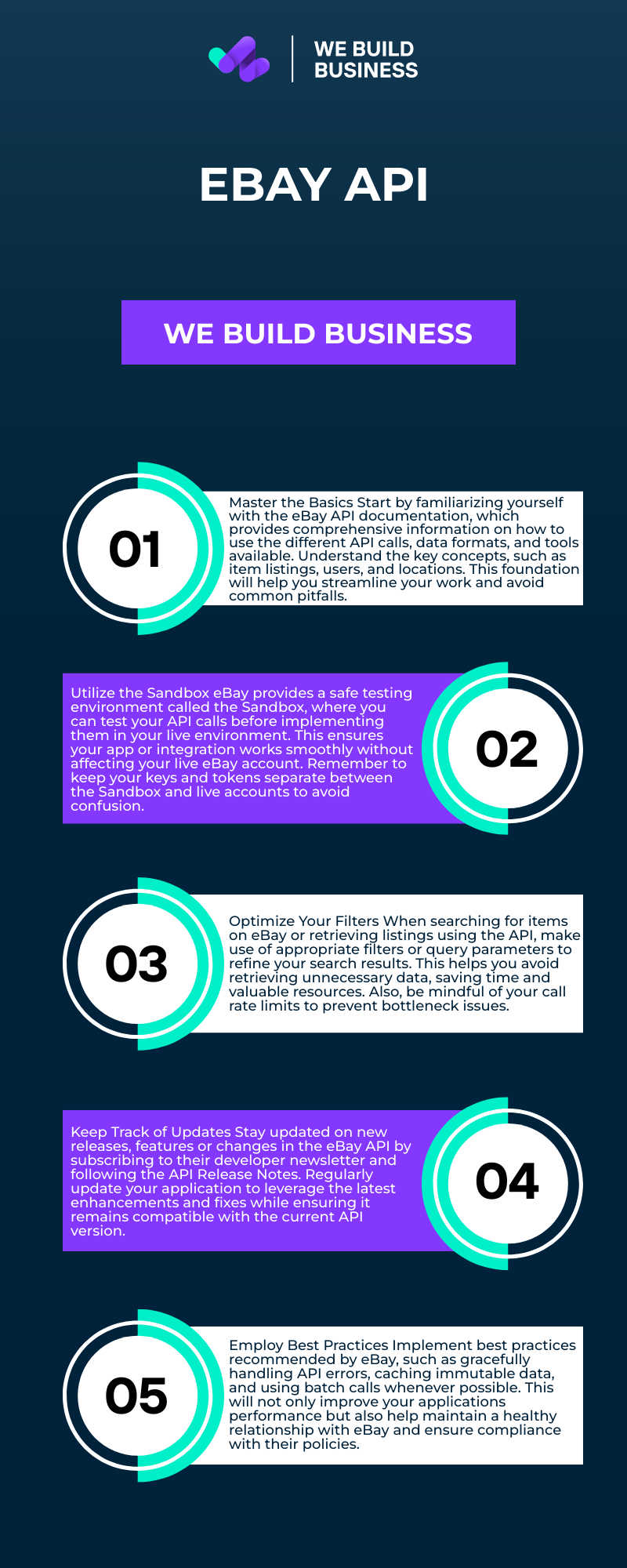 WE BUILD
BUSINESS

EBAY API

WE BUILD BUSINESS

01

Master the Basics Start by familiarizing yourself with the eBay API documentation, which provides comprehensive information on how to use the different API calls, data formats, and tools available. Understand the key concepts, such as item listings, users, and locations. This foundation will help you streamline your work and avoid common pitfalls.

Utilize the Sandbox eBay provides a safe testing environment called the Sandbox, where you can test your API calls before implementing them in your live environment. This ensures your app or integration works smoothly without affecting your live eBay account. Remember to keep your keys and tokens separate between the Sandbox and live accounts to avoid confusion.

02

03

Optimize Your Filters When searching for items on eBay or retrieving listings using the API, make use of appropriate filters or query parameters to refine your search results. This helps you avoid retrieving unnecessary data, saving time and valuable resources. Also, be mindful of your call rate limits to prevent bottleneck issues.

Keep Track of Updates Stay updated on new releases, features or changes in the eBay API by subscribing to their developer newsletter and following the API Release Notes. Regularly update your application to leverage the latest enhancements and fixes while ensuring it remains compatible with the current API version.

04

05

Employ Best Practices Implement best practices recommended by eBay, such as gracefully handling API errors, caching immutable data, and using batch calls whenever possible. This will not only improve your applications performance but also help maintain a healthy relationship with eBay and ensure compliance with their policies.