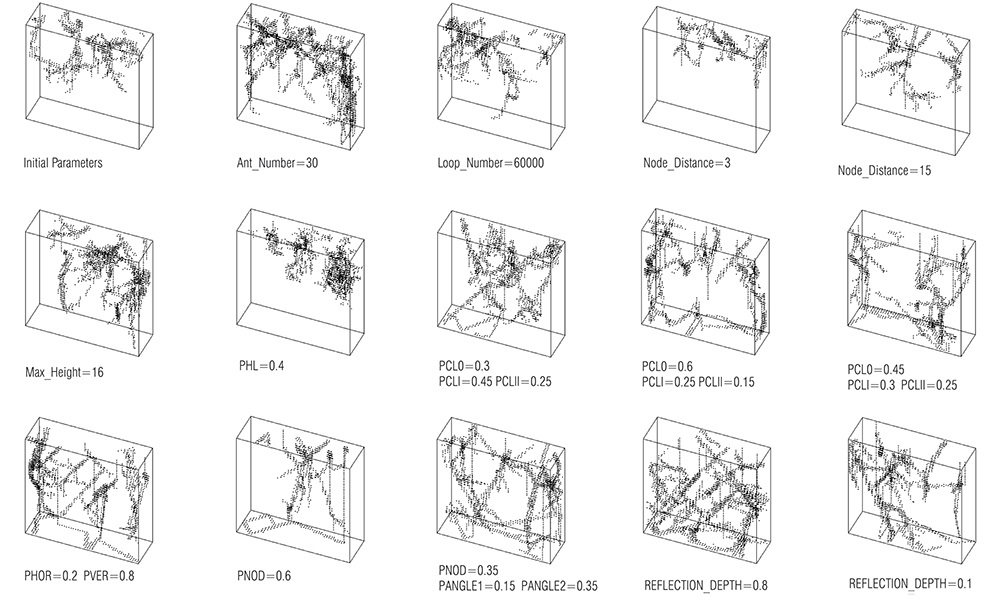 Initial Parameters

Ant_Number=30

Loop_Number=60000

Node_Distance=3

Node_Distance=15

Max_Height=16

PHL=0.4

PCL0=0.3
PCLI=0.45 PCLII=0.25

PCL0=0.6
PCLI=0.25 PCLII=0.15

PCL0=0.45
PCLI=0.3 PCLII=0.25

PHOR=0.2 PVER=0.8

PNOD=0.6

PNOD=0.35
PANGLE1=0.15 PANGLE2=0.35

REFLECTION_DEPTH=0.8

REFLECTION_DEPTH=0.1