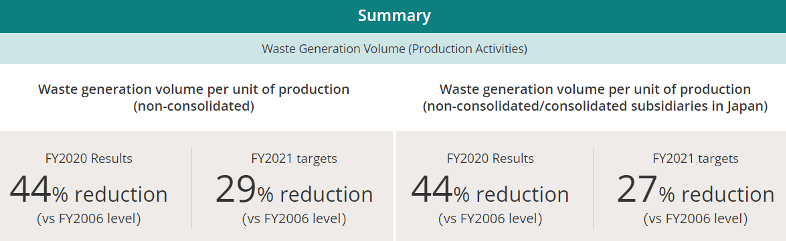 Summary

Waste Generation Volume (Production Activities)

Waste generation volume per unit of production
(non-consolidated)

FY2020 Results
44% reduction
(vs FY2006 level)

FY2021 targets
29% reduction
(vs FY2006 level)

Waste generation volume per unit of production
(non-consolidated/consolidated subsidiaries in Japan)

FY2020 Results
44% reduction
(vs FY2006 level)

FY2021 targets
27% reduction
(vs FY2006 level)