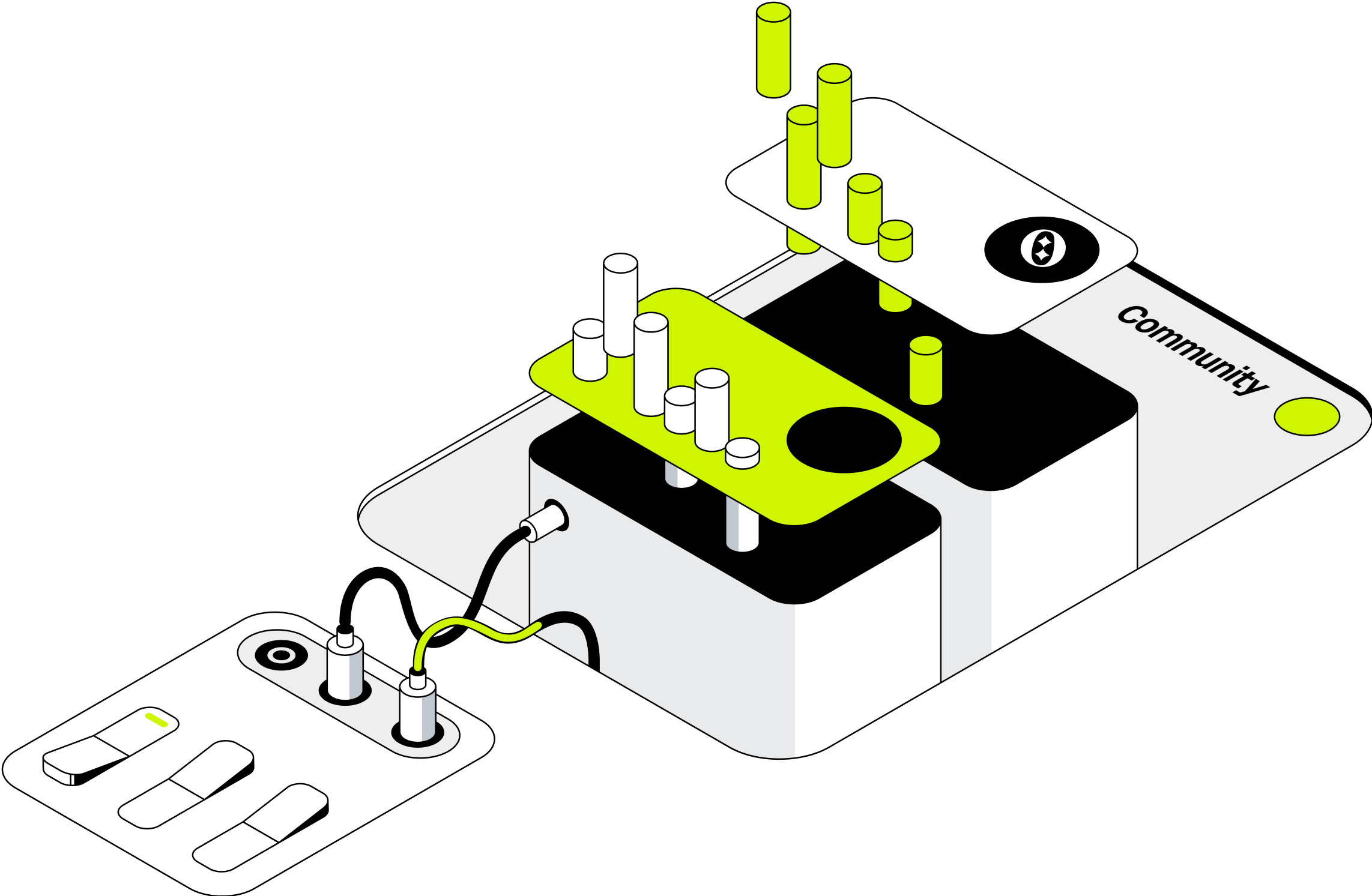 Community