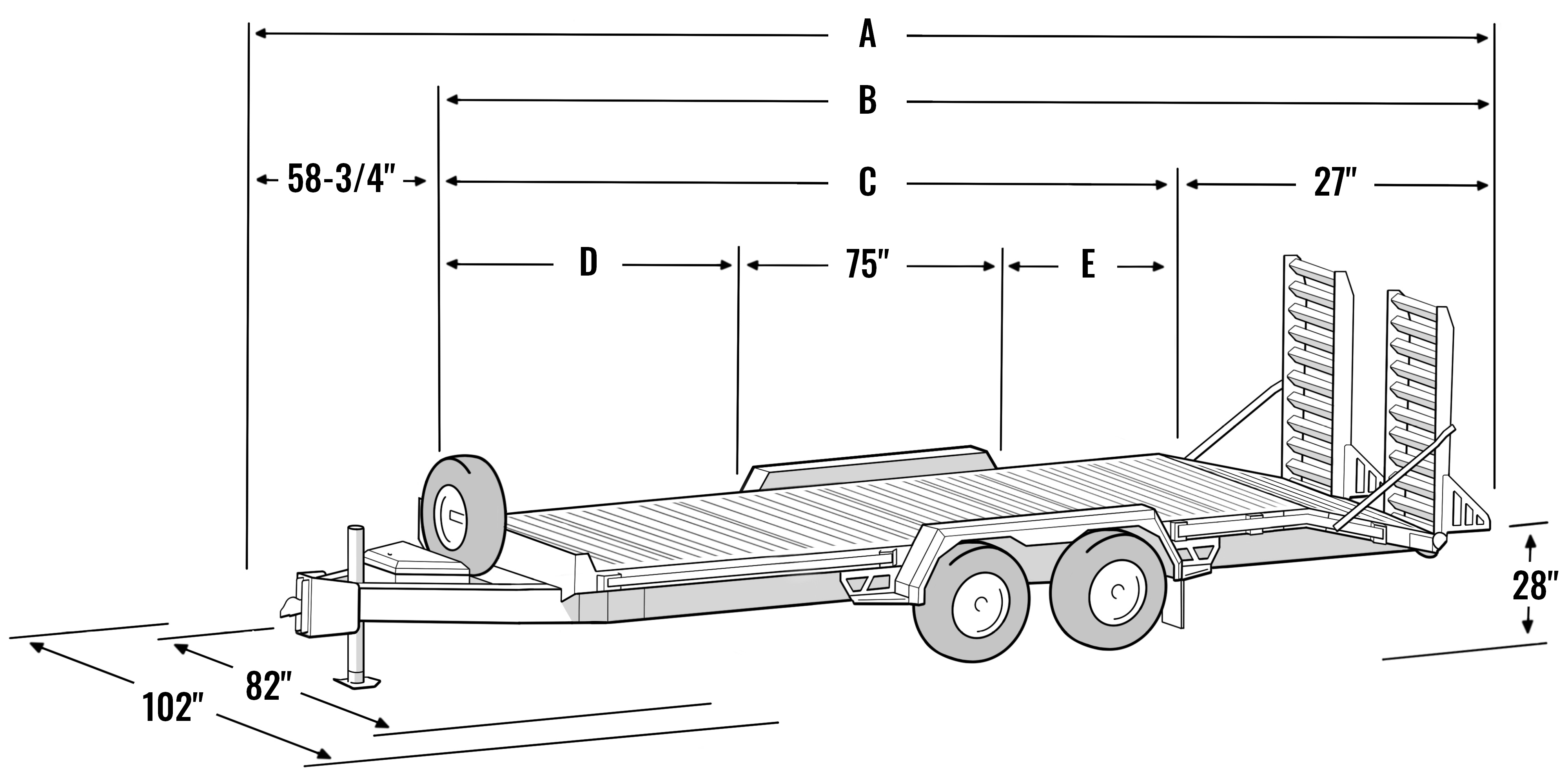 A

B

58-3/4"

C

27"

D

75"

E

28"

82"

102"