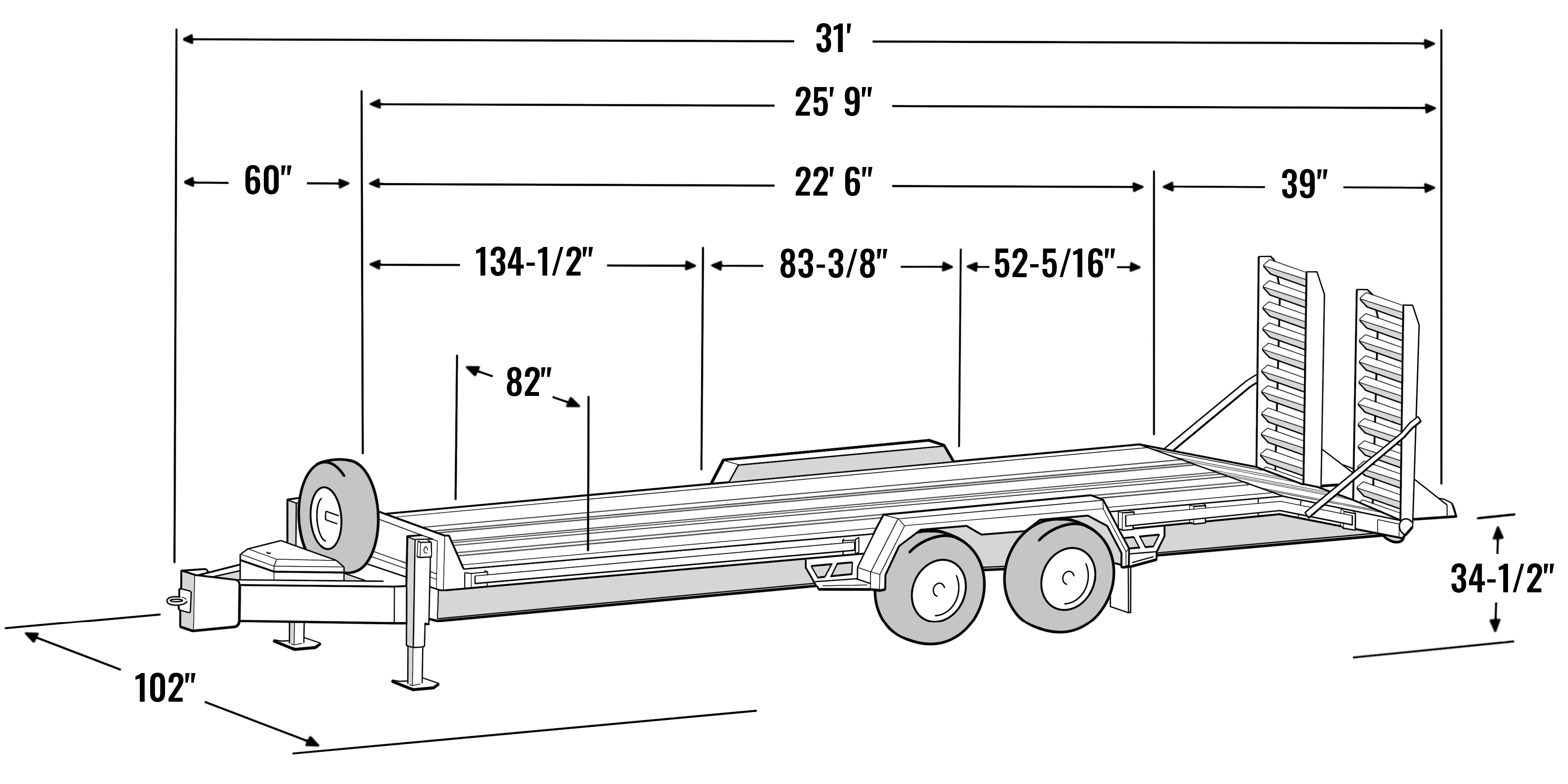 31′

25′ 9″

60″

22′ 6″

39″

134-1/2″

83-3/8″

52-5/16″

82″

34-1/2″

102″